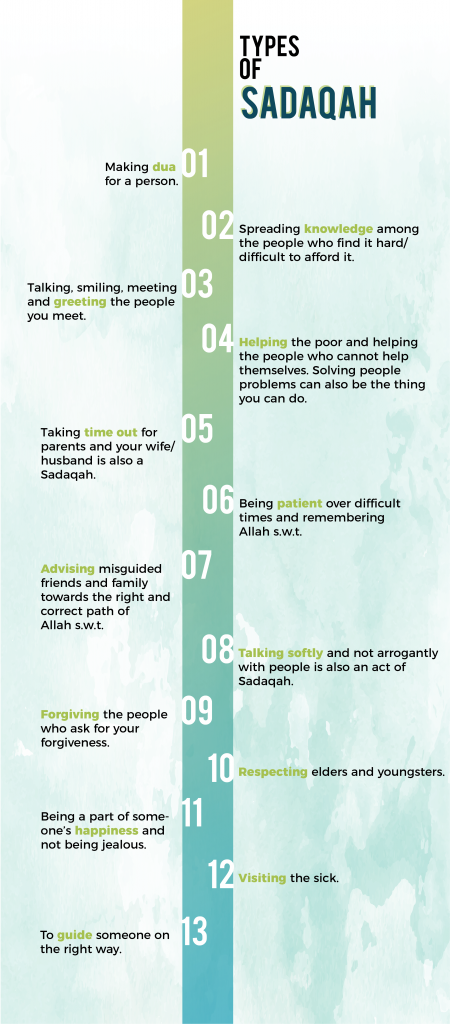 TYPES OF SADAQAH

01
Making dua for a person.

02
Spreading knowledge among the people who find it hard/ difficult to afford it.

03
Talking, smiling, meeting and greeting the people you meet.

04
Helping the poor and helping the people who cannot help themselves. Solving people problems can also be the thing you can do.

05
Taking time out for parents and your wife/ husband is also a Sadaqah.

06
Being patient over difficult times and remembering Allah s.w.t.

07
Advising misguided friends and family towards the right and correct path of Allah s.w.t.

08
Talking softly and not arrogantly with people is also an act of Sadaqah.

09
Forgiving the people who ask for your forgiveness.

10
Respecting elders and youngsters.

11
Being a part of someone's happiness and not being jealous.

12
Visiting the sick.

13
To guide someone on the right way.