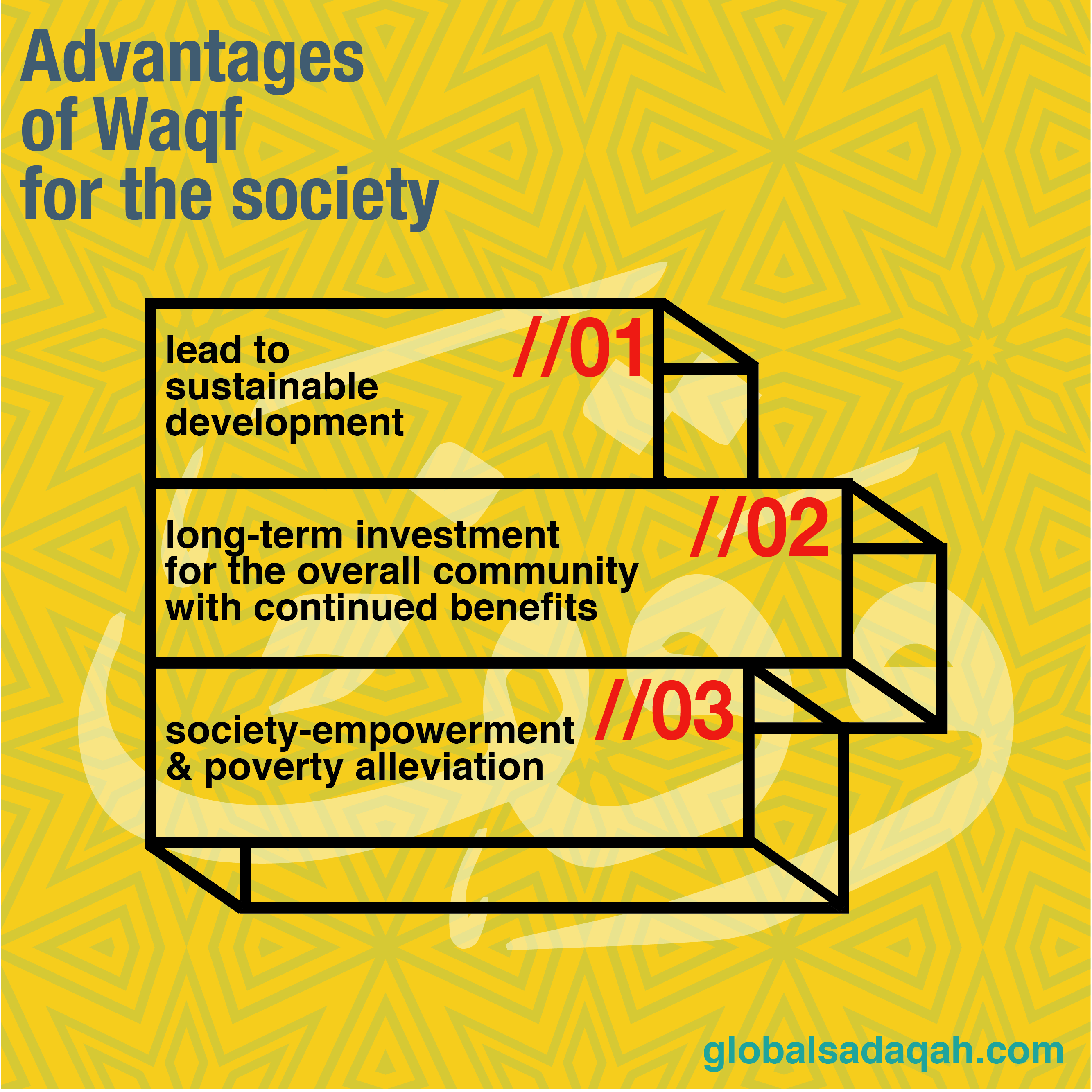 Advantages of Waqf for the society

//01
lead to sustainable development

//02
long-term investment for the overall community with continued benefits

//03
society-empowerment & poverty alleviation

globalsadaqah.com