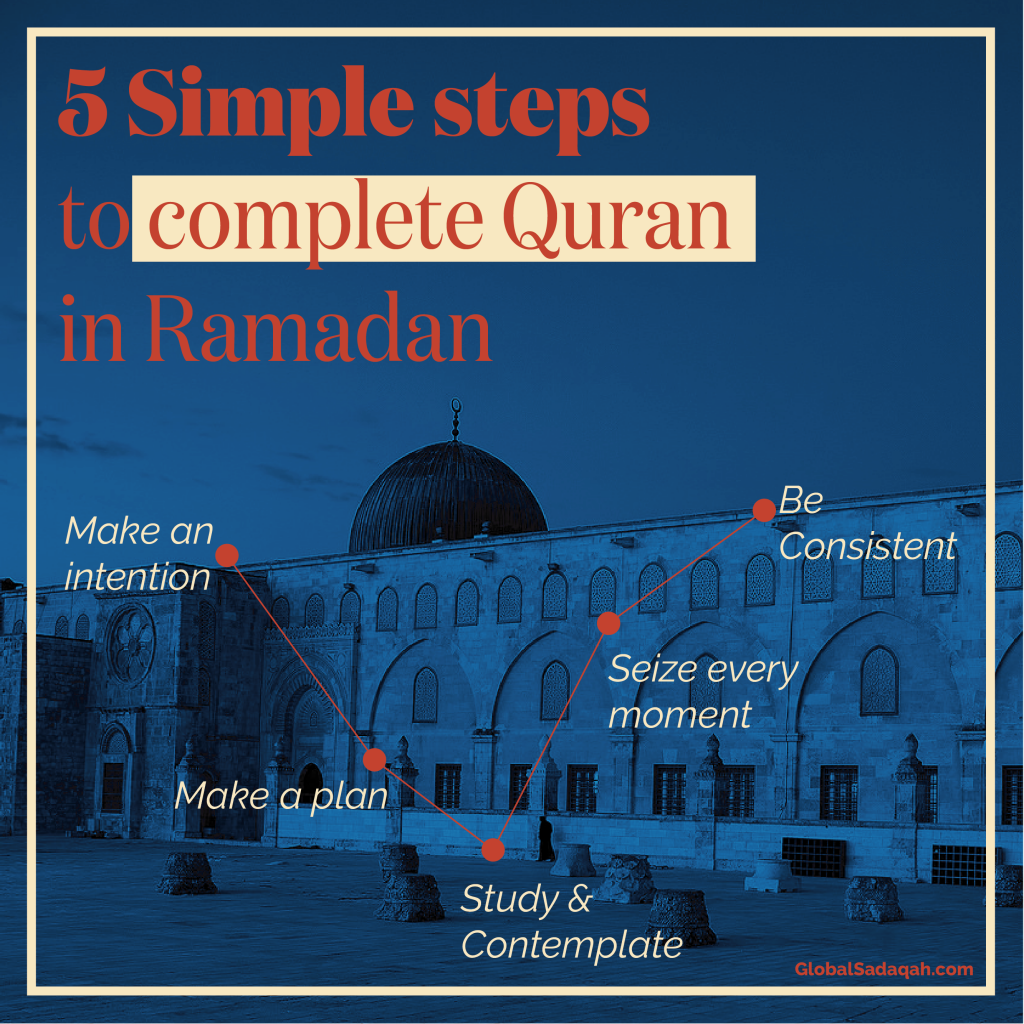 5 Simple steps to complete Quran in Ramadan

Make an intention

Make a plan

Study & Contemplate

Seize every moment

Be Consistent

GlobalSadaqah.com